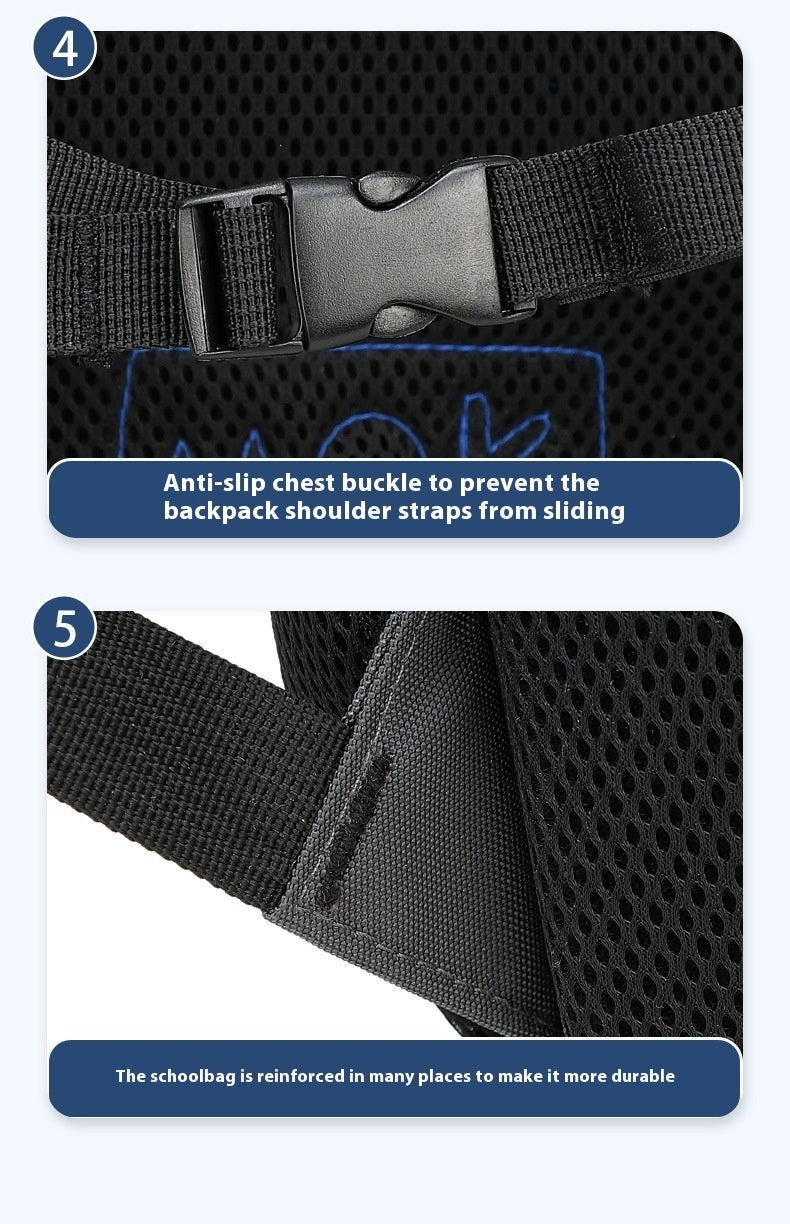 4

Anti-slip chest buckle to prevent the backpack shoulder straps from sliding

5

The schoolbag is reinforced in many places to make it more durable